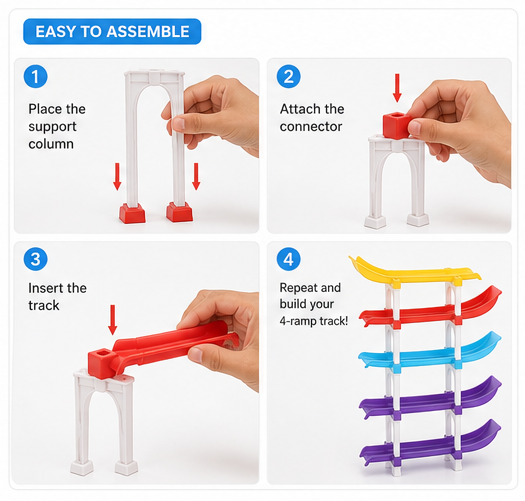 EASY TO ASSEMBLE

1

Place the support column

2

Attach the connector

3

Insert the track

4

Repeat and build your 4-ramp track!